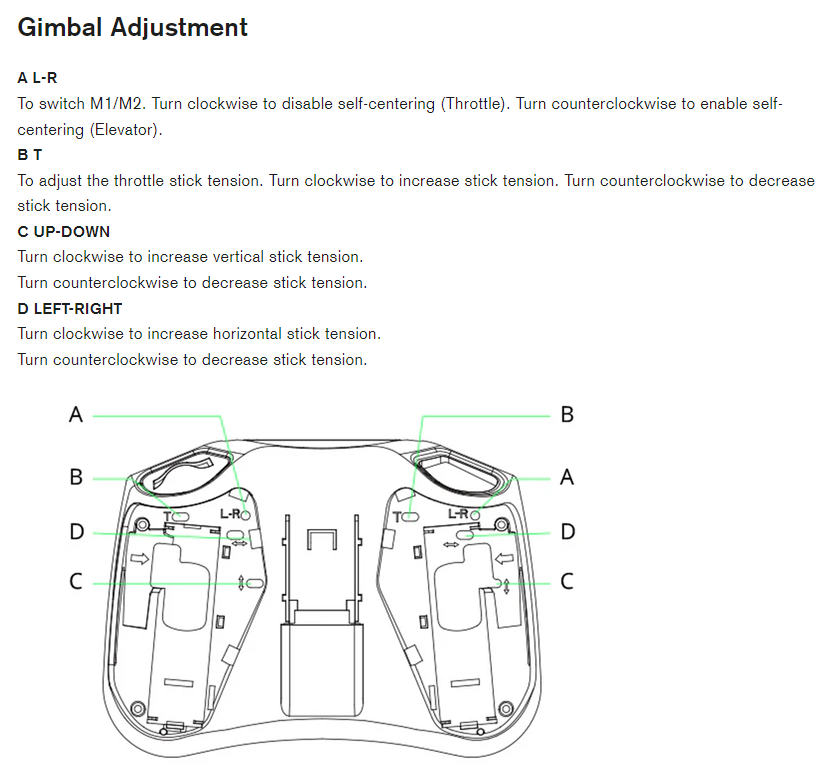 Gimbal Adjustment

A L-R
To switch M1/M2. Turn clockwise to disable self-centering (Throttle). Turn counterclockwise to enable self-centering (Elevator).
B T
To adjust the throttle stick tension. Turn clockwise to increase stick tension. Turn counterclockwise to decrease stick tension.
C UP-DOWN
Turn clockwise to increase vertical stick tension.
Turn counterclockwise to decrease stick tension.
D LEFT-RIGHT
Turn clockwise to increase horizontal stick tension.
Turn counterclockwise to decrease stick tension.

A
B
D
C
T
L-R
B
A
D
C
T
L-R