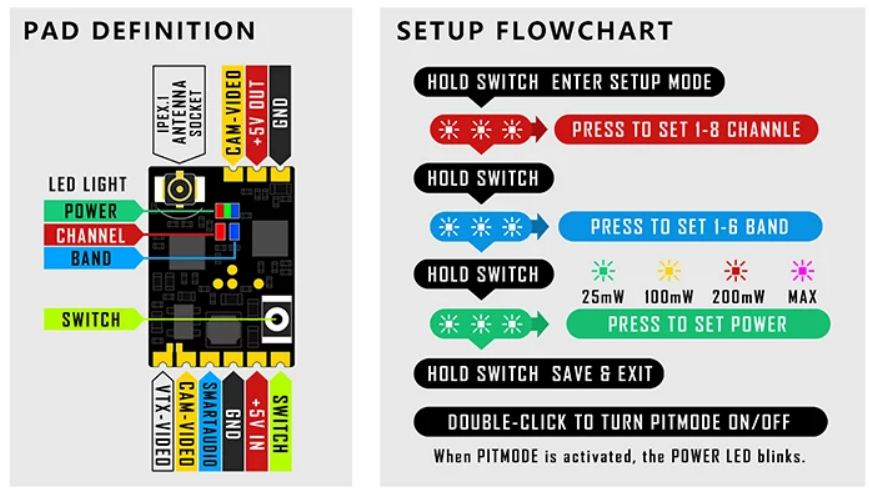 PAD DEFINITION

IPEX.1 ANTENNA SOCKET

CAM-VIDEO

+5V OUT

GND

LED LIGHT

POWER

CHANNEL

BAND

SWITCH

VTX-VIDEO

CAM-VIDEO

SMARTAUDIO

GND

+5V IN

SWITCH

SETUP FLOWCHART

HOLD SWITCH ENTER SETUP MODE

PRESS TO SET 1-8 CHANNLE

HOLD SWITCH

PRESS TO SET 1-6 BAND

HOLD SWITCH

25mW 100mW 200mW MAX

PRESS TO SET POWER

HOLD SWITCH SAVE & EXIT

DOUBLE-CLICK TO TURN PITMODE ON/OFF

When PITMODE is activated, the POWER LED blinks.